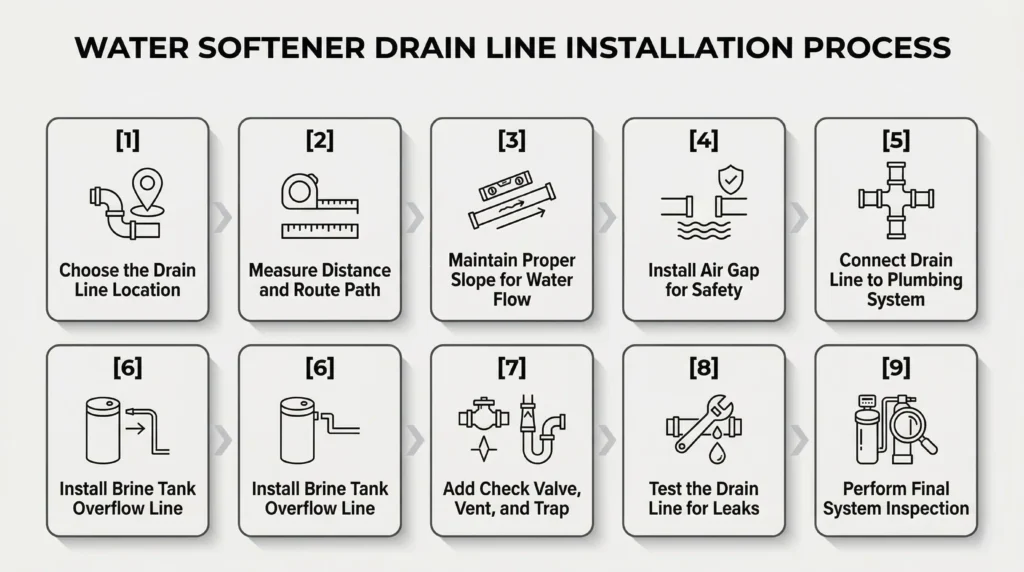 WATER SOFTENER DRAIN LINE INSTALLATION PROCESS

[1]
Choose the Drain Line Location

[2]
Measure Distance and Route Path

[3]
Maintain Proper Slope for Water Flow

[4]
Install Air Gap for Safety

[5]
Connect Drain Line to Plumbing System

[6]
Install Brine Tank Overflow Line

[6]
Install Brine Tank Overflow Line

[7]
Add Check Valve, Vent, and Trap

[8]
Test the Drain Line for Leaks

[9]
Perform Final System Inspection