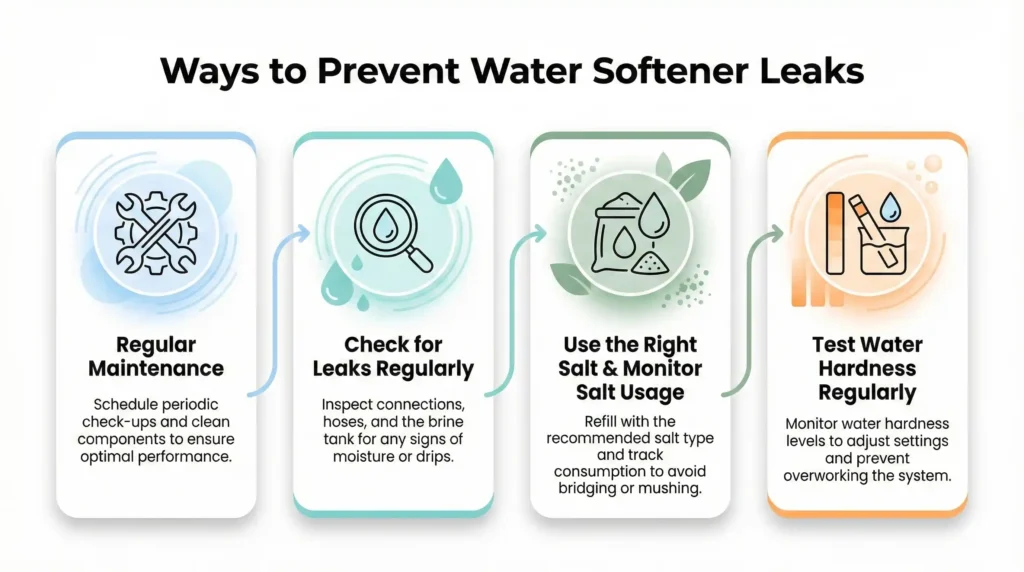 Ways to Prevent Water Softener Leaks

Regular Maintenance

Schedule periodic check-ups and clean components to ensure optimal performance.

Check for Leaks Regularly

Inspect connections, hoses, and the brine tank for any signs of moisture or drips.

Use the Right Salt & Monitor Salt Usage

Refill with the recommended salt type and track consumption to avoid bridging or mushing.

Test Water Hardness Regularly

Monitor water hardness levels to adjust settings and prevent overworking the system.