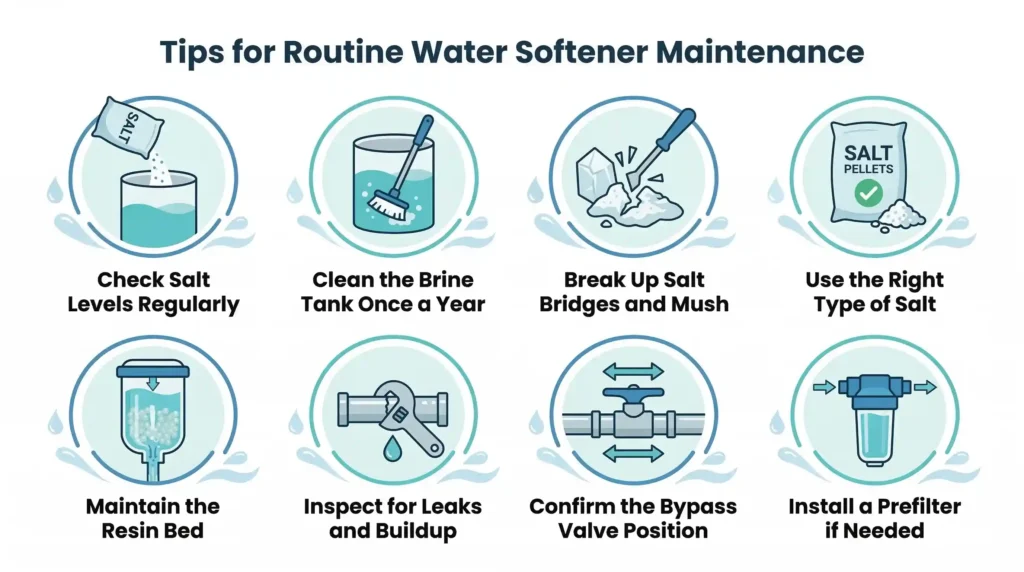 Tips for Routine Water Softener Maintenance

SALT

Check Salt Levels Regularly

Clean the Brine Tank Once a Year

Break Up Salt Bridges and Mush

SALT PELLETS

Use the Right Type of Salt

Maintain the Resin Bed

Inspect for Leaks and Buildup

Confirm the Bypass Valve Position

Install a Prefilter if Needed